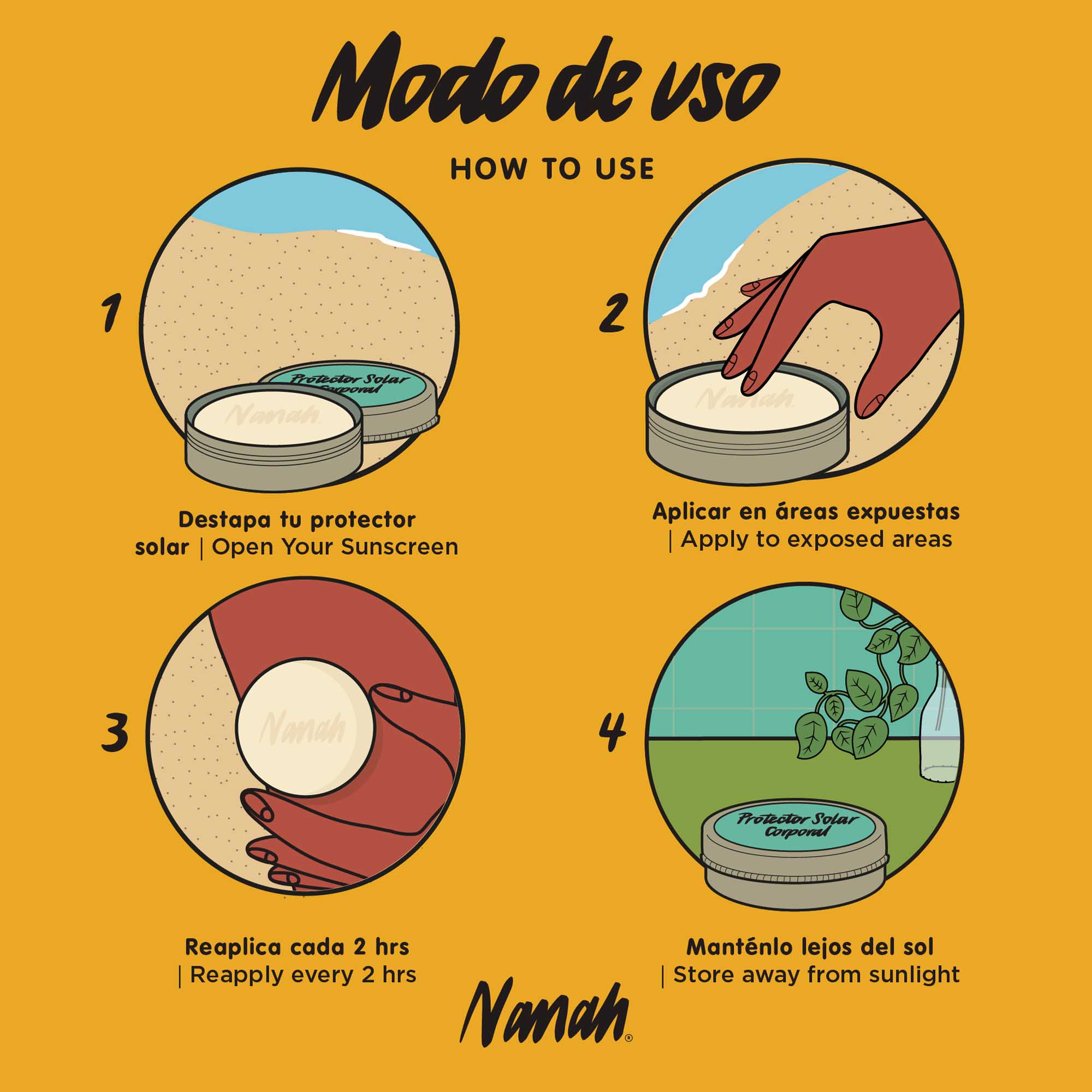 Modo de uso

HOW TO USE

1

Protector Solar Corporal

Nanah

Destapa tu protector solar | Open Your Sunscreen

2

Nanah

Aplicar en áreas expuestas | Apply to exposed areas

3

Nanah

Reaplica cada 2 hrs | Reapply every 2 hrs

4

Protector Solar Corporal

Manténlo lejos del sol | Store away from sunlight

Nanah®