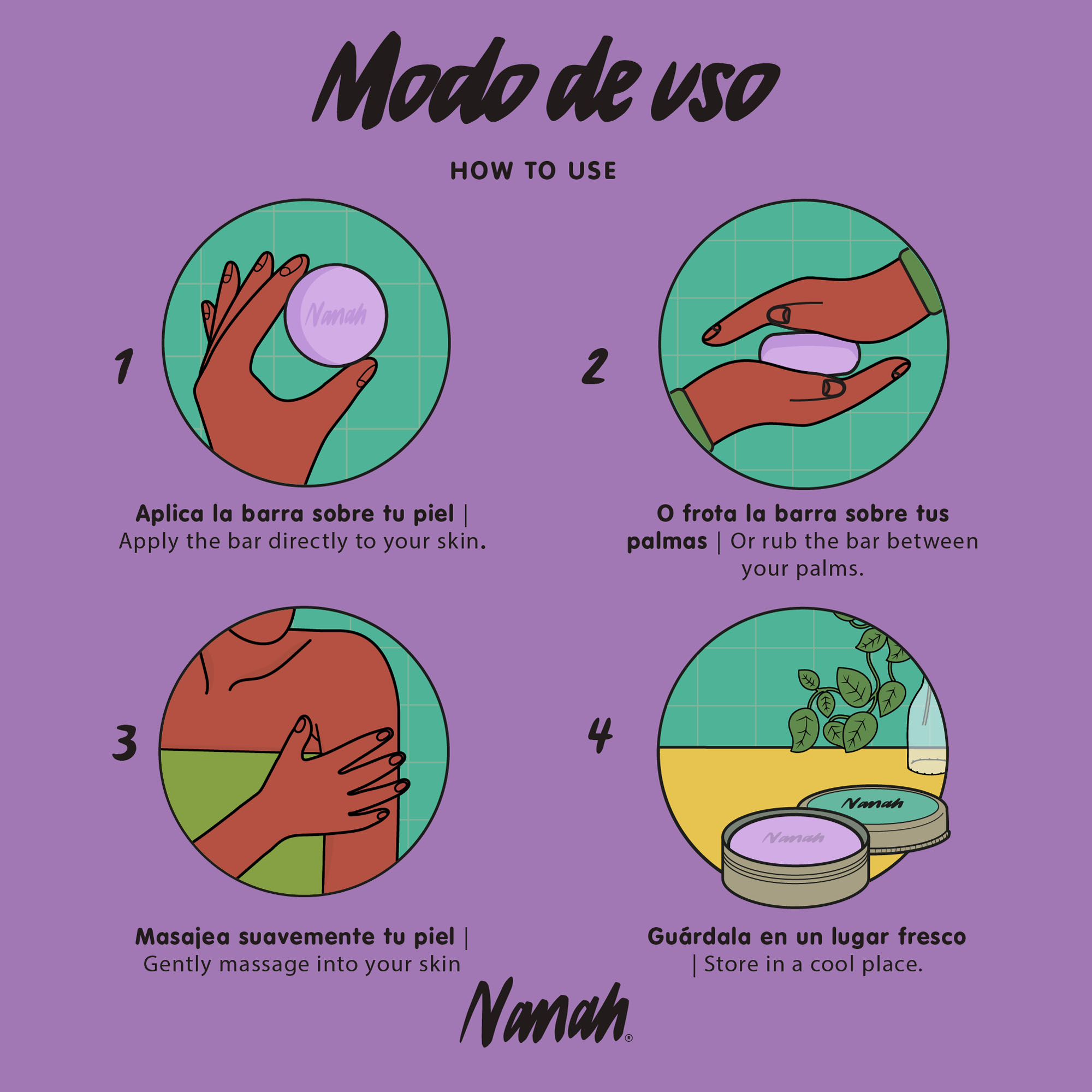 Modo de uso

HOW TO USE

1

Nanah

Aplica la barra sobre tu piel | Apply the bar directly to your skin.

2

O frota la barra sobre tus palmas | Or rub the bar between your palms.

3

Masajea suavemente tu piel | Gently massage into your skin

4

Nanah

Nanah

Guárdala en un lugar fresco | Store in a cool place.

Nanah®